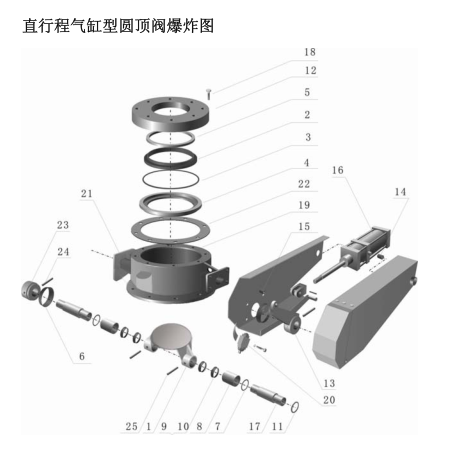 直行程气缸型圆顶阀爆炸图

18
12
5
2
3
4
22
19
16
14
21
15
23
24
6
13
20
25 1 9 10 8 7 17 11